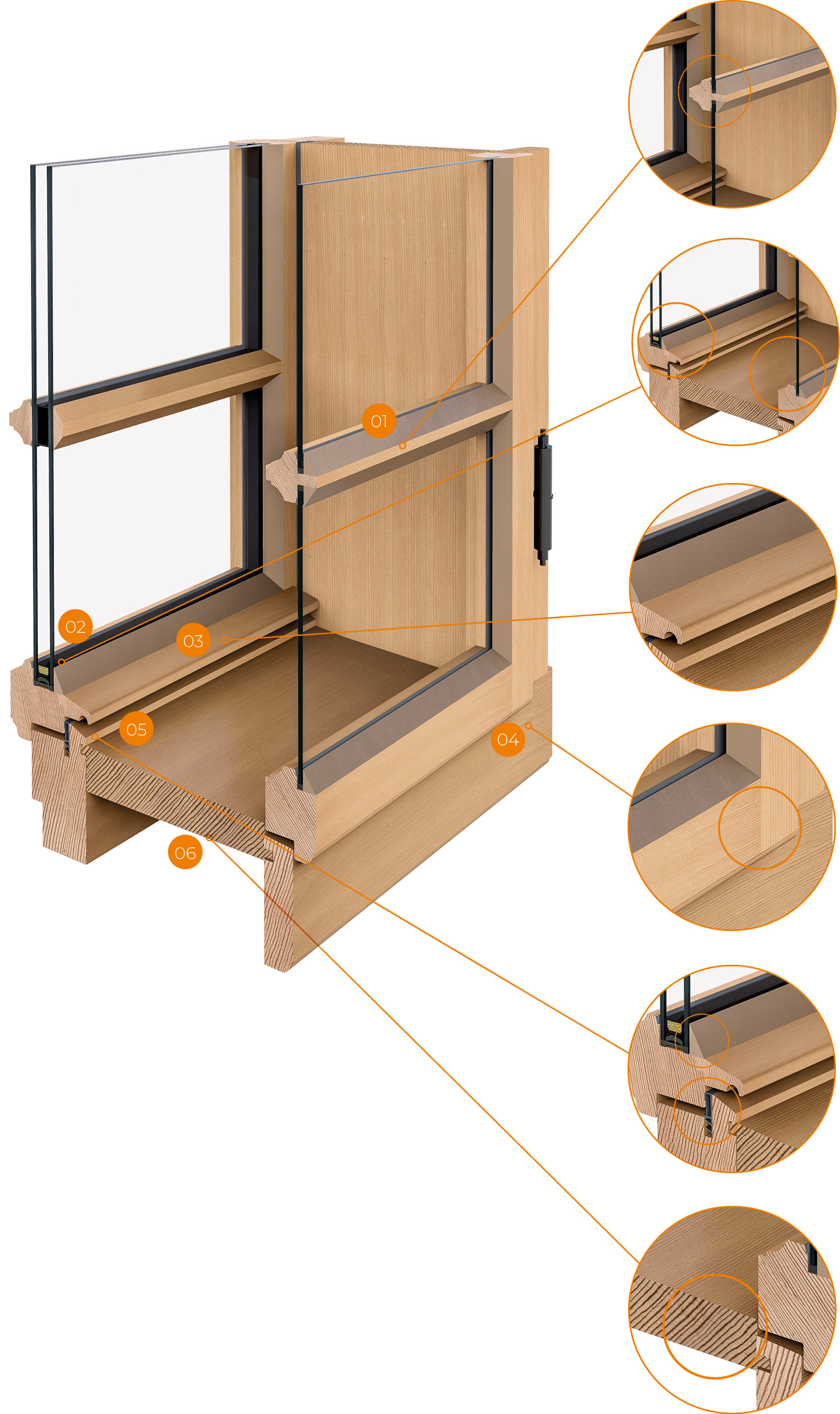 01

02

03

05

04

06