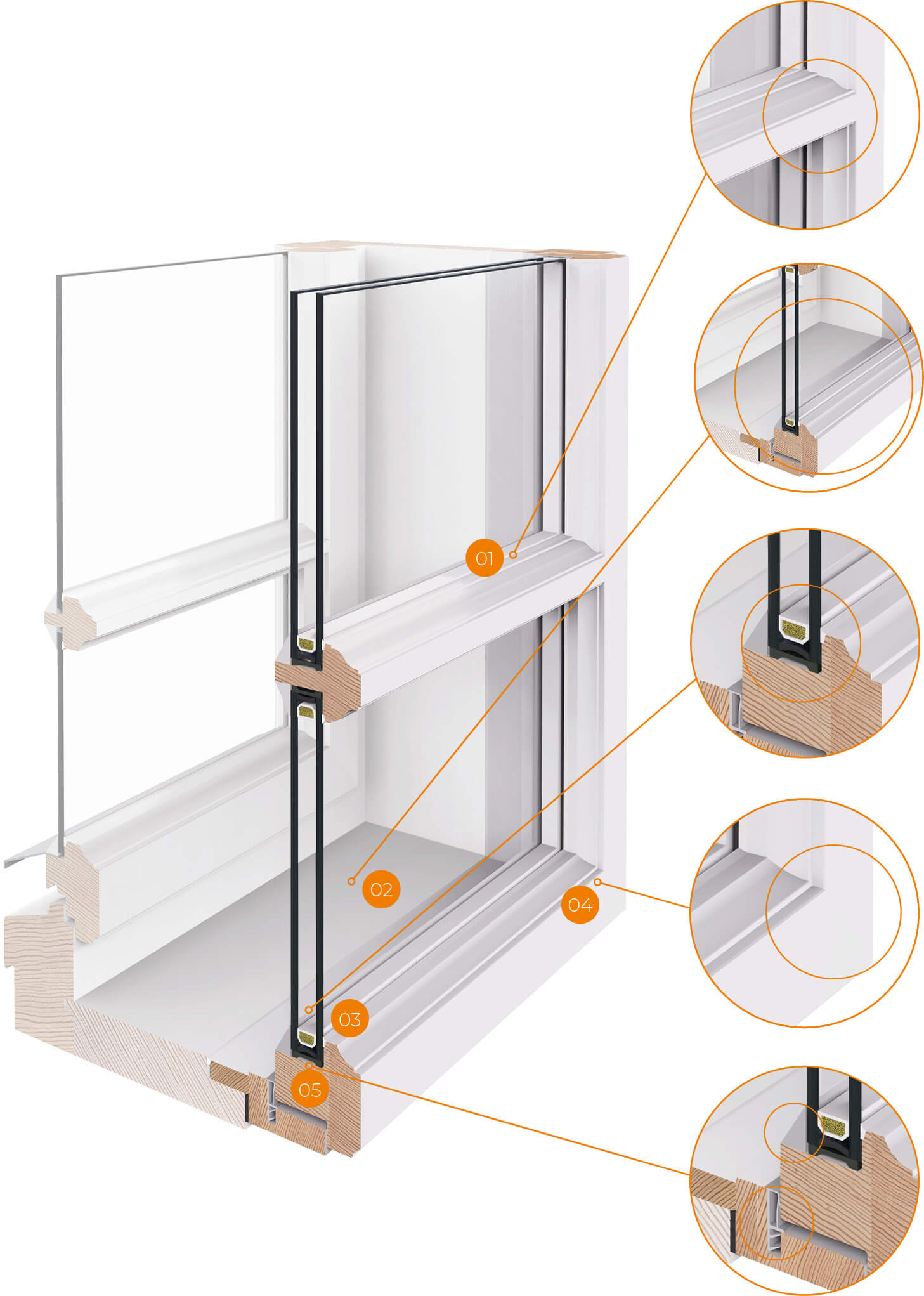 01

02

04

03

05